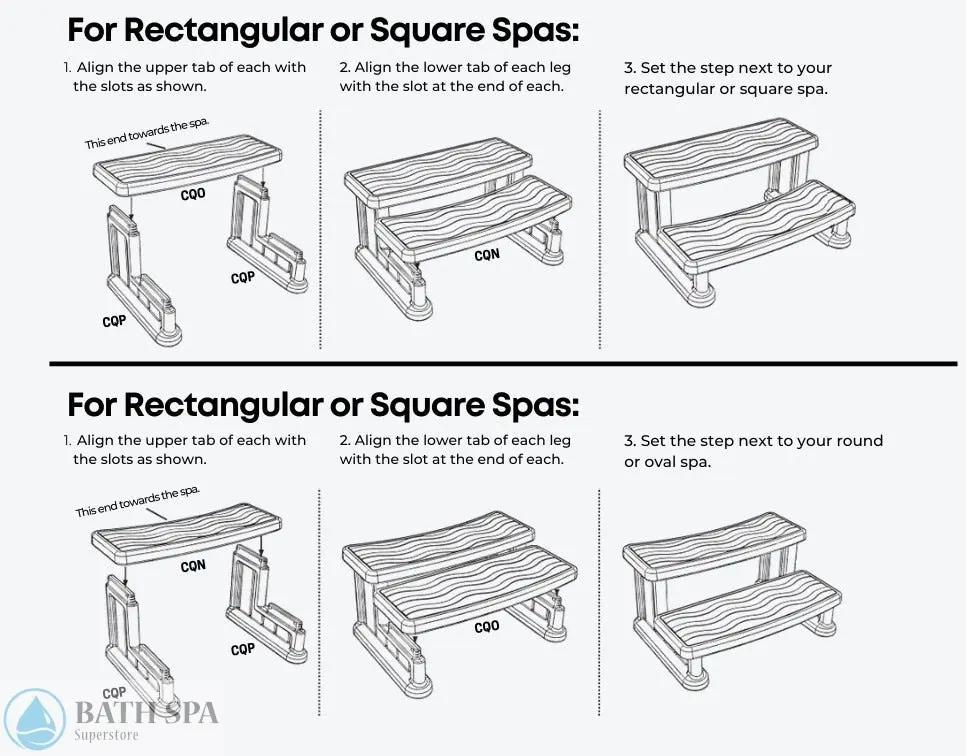 For Rectangular or Square Spas:

1. Align the upper tab of each with the slots as shown.

This end towards the spa.

CQO

CQP

CQP

2. Align the lower tab of each leg with the slot at the end of each.

CQN

3. Set the step next to your rectangular or square spa.

For Rectangular or Square Spas:

1. Align the upper tab of each with the slots as shown.

This end towards the spa.

CQN

CQP

CQP

2. Align the lower tab of each leg with the slot at the end of each.

CQO

3. Set the step next to your round or oval spa.

BATH SPA
Superstore