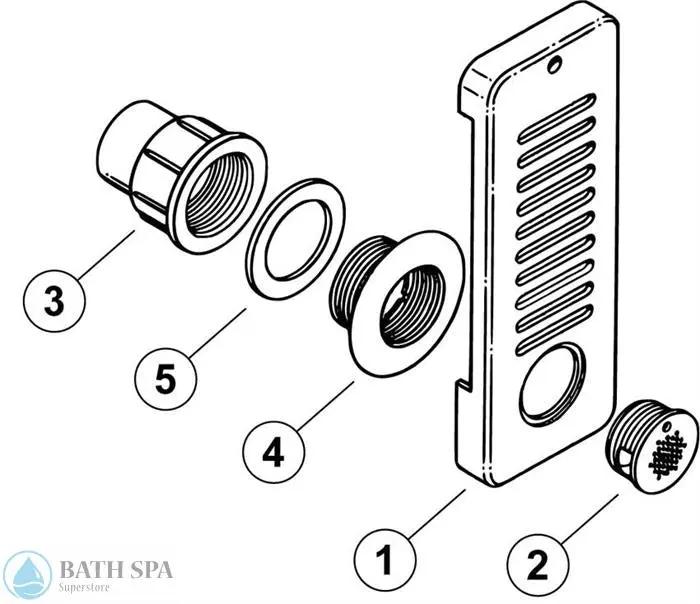 3

5

4

1

2

BATH SPA
Superstore