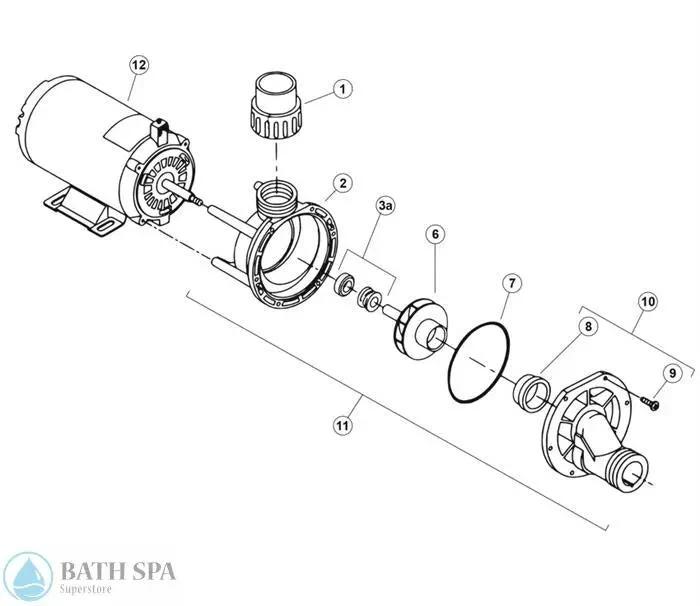 12
1
2
3a
6
7
10
8
9
11
BATH SPA
Superstore