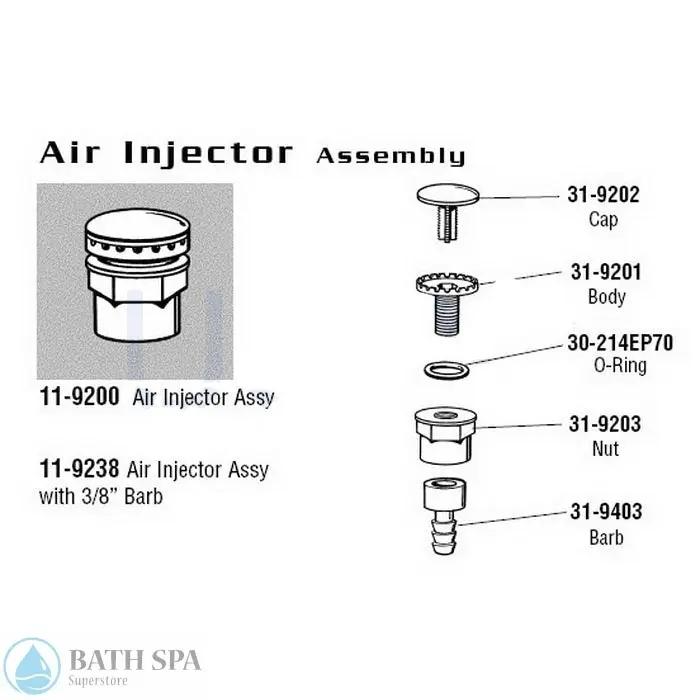 Air Injector Assembly

11-9200 Air Injector Assy

11-9238 Air Injector Assy with 3/8" Barb

31-9202
Cap

31-9201
Body

30-214EP70
O-Ring

31-9203
Nut

31-9403
Barb

BATH SPA
Superstore