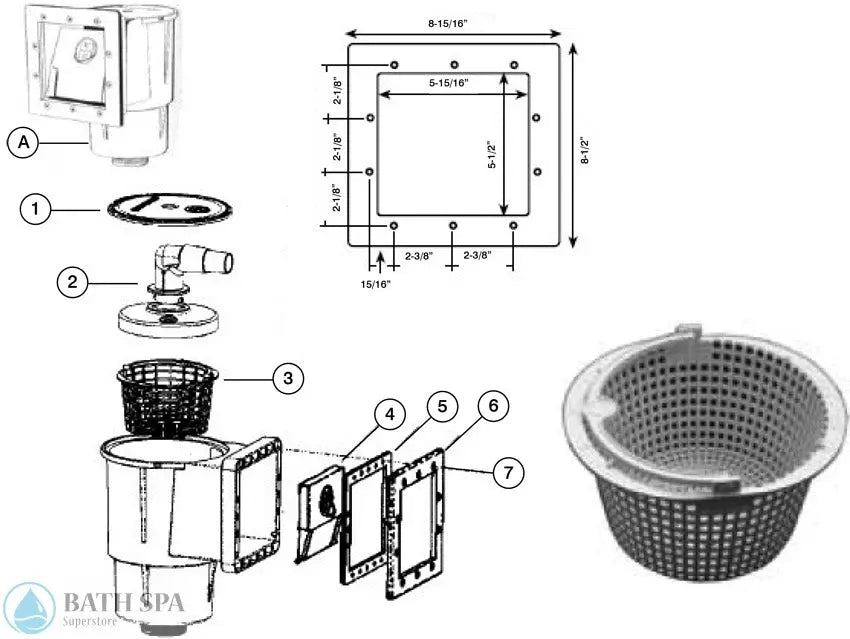 A

1

2

3

4

5

6

7

8-15/16"

5-15/16"

2-1/8"

2-1/8"

2-1/8"

5-1/2"

8-1/2"

2-3/8"

2-3/8"

15/16"

BATH SPA
Superstore